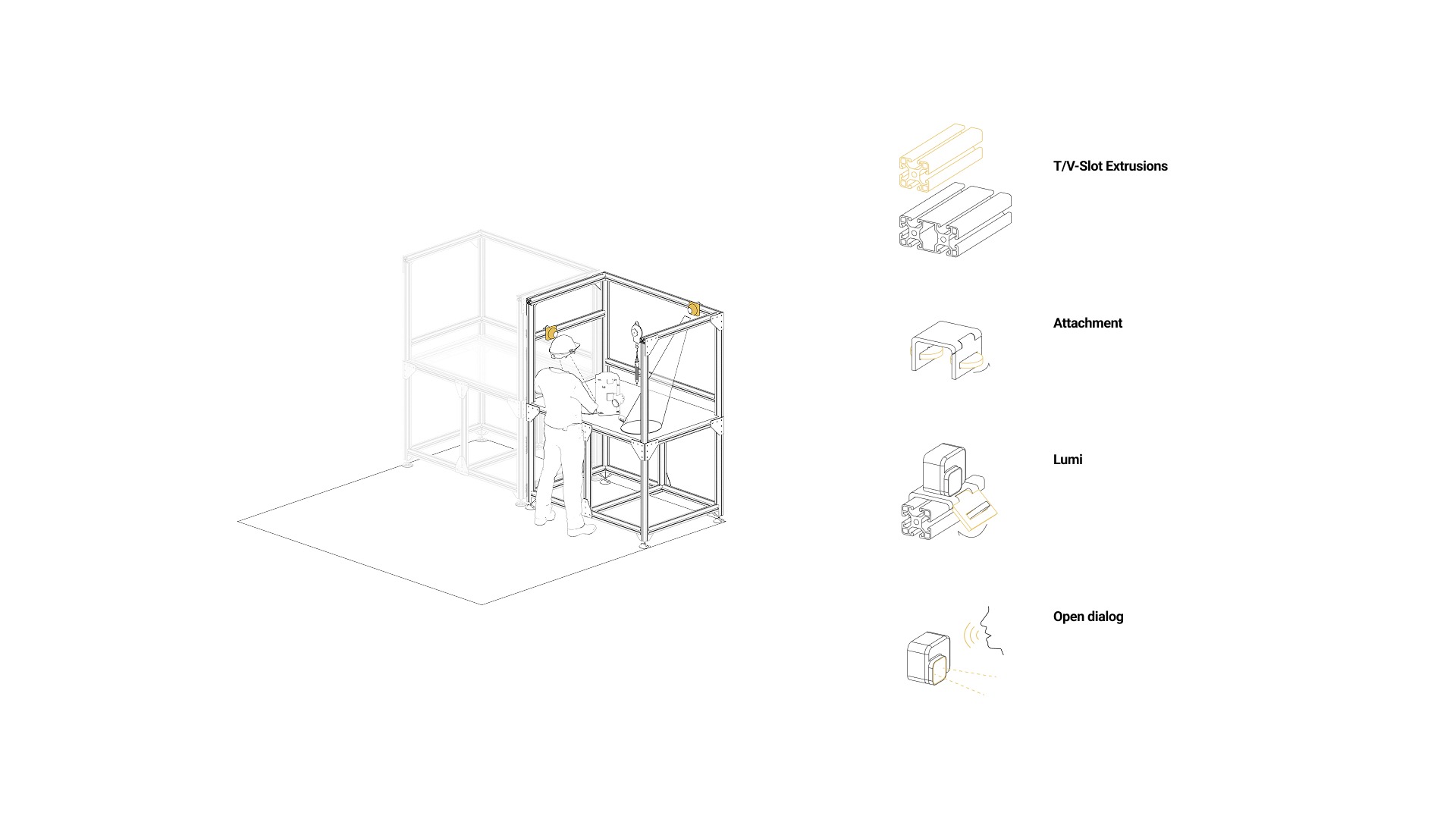 T/V-Slot Extrusions

Attachment

Lumi

Open dialog